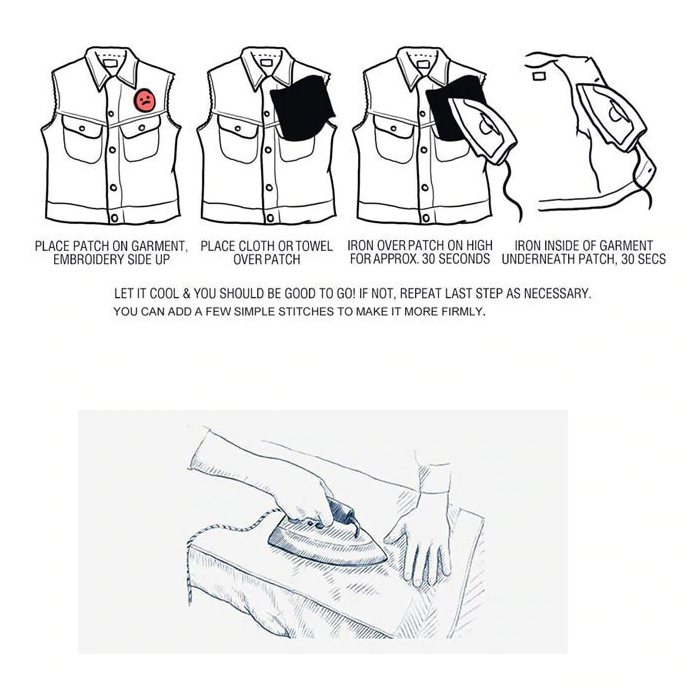 PLACE PATCH ON GARMENT, EMBROIDERY SIDE UP

PLACE CLOTH OR TOWEL OVER PATCH

IRON OVER PATCH ON HIGH FOR APPROX. 30 SECONDS

IRON INSIDE OF GARMENT UNDERNEATH PATCH, 30 SECS

LET IT COOL & YOU SHOULD BE GOOD TO GO! IF NOT, REPEAT LAST STEP AS NECESSARY.
YOU CAN ADD A FEW SIMPLE STITCHES TO MAKE IT MORE FIRMLY.