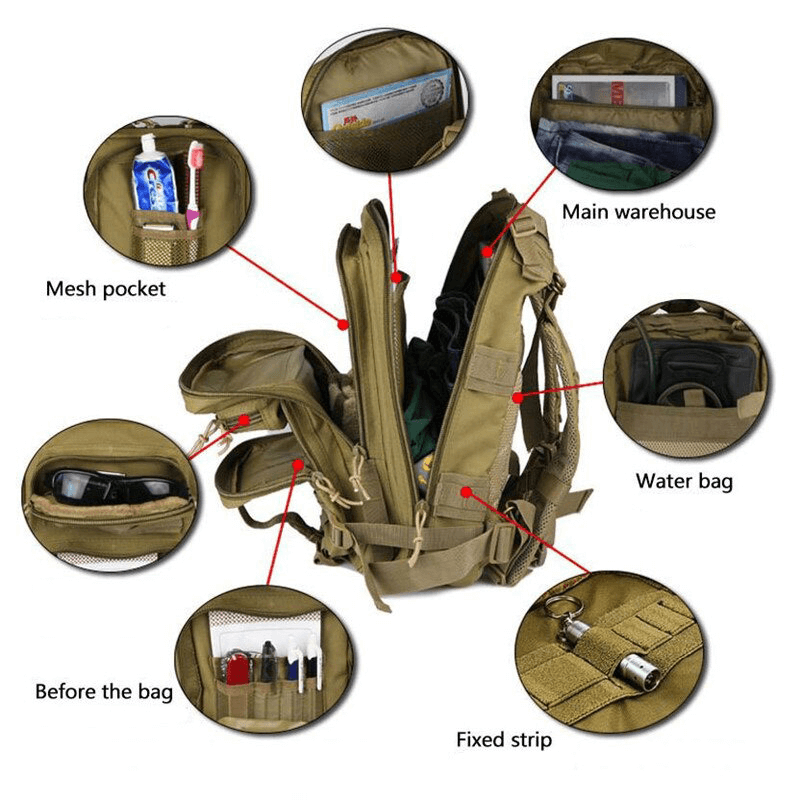 Main warehouse

Mesh pocket

Water bag

Before the bag

Fixed strip