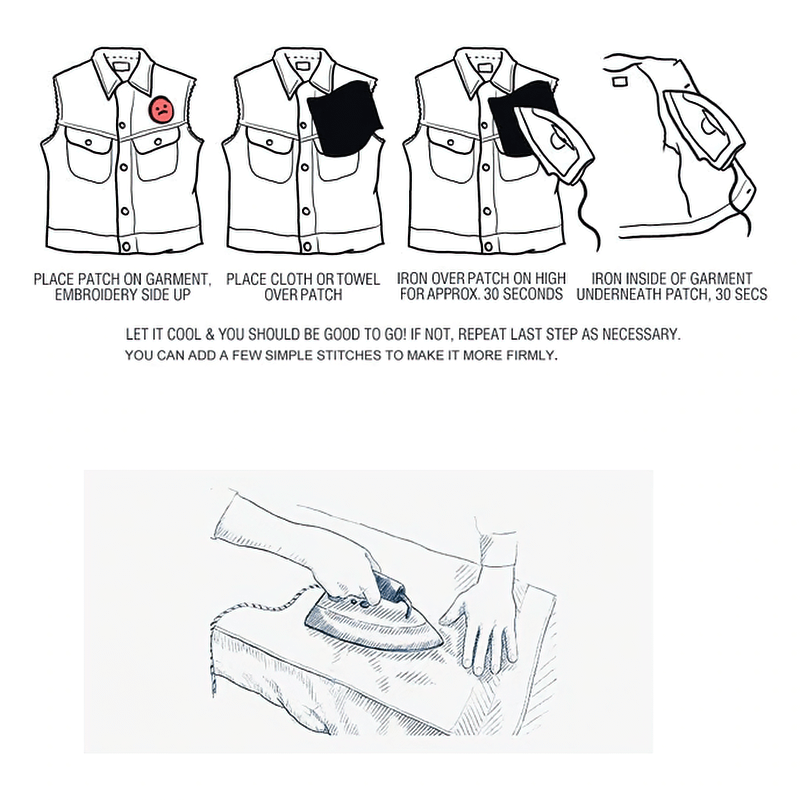 PLACE PATCH ON GARMENT, EMBROIDERY SIDE UP

PLACE CLOTH OR TOWEL OVER PATCH

IRON OVER PATCH ON HIGH FOR APPROX. 30 SECONDS

IRON INSIDE OF GARMENT UNDERNEATH PATCH, 30 SECS

LET IT COOL & YOU SHOULD BE GOOD TO GO! IF NOT, REPEAT LAST STEP AS NECESSARY.
YOU CAN ADD A FEW SIMPLE STITCHES TO MAKE IT MORE FIRMLY.